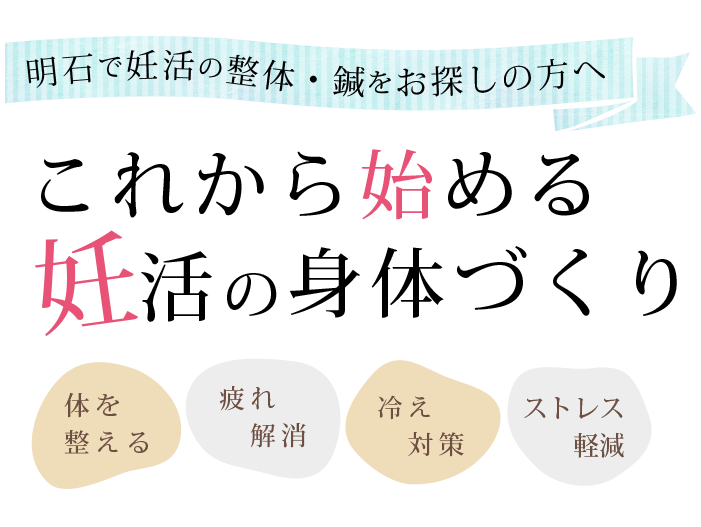 明石で妊活の整体・鍼をお探しの方へ

これから始める
妊活の身体づくり

体を
整える

疲れ
解消

冷え
対策

ストレス
軽減